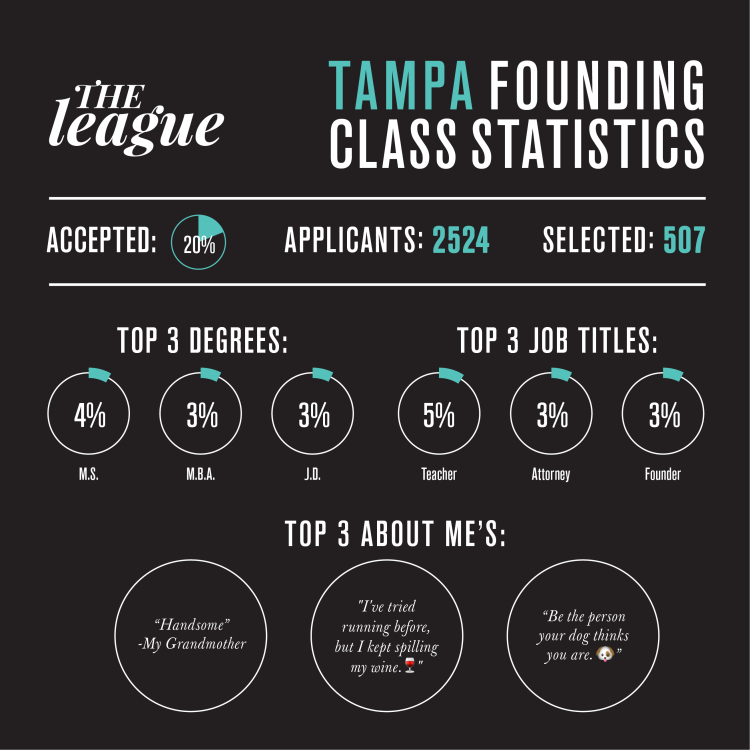 THE league

TAMPA FOUNDING CLASS STATISTICS

ACCEPTED: 20% APPLICANTS: 2524 SELECTED: 507

TOP 3 DEGREES:

4% M.S.

3% M.B.A.

3% J.D.

TOP 3 JOB TITLES:

5% Teacher

3% Attorney

3% Founder

TOP 3 ABOUT ME'S:

"Handsome" -My Grandmother

"I've tried running before, but I kept spilling my wine.🍷"

"Be the person your dog thinks you are.🐶"